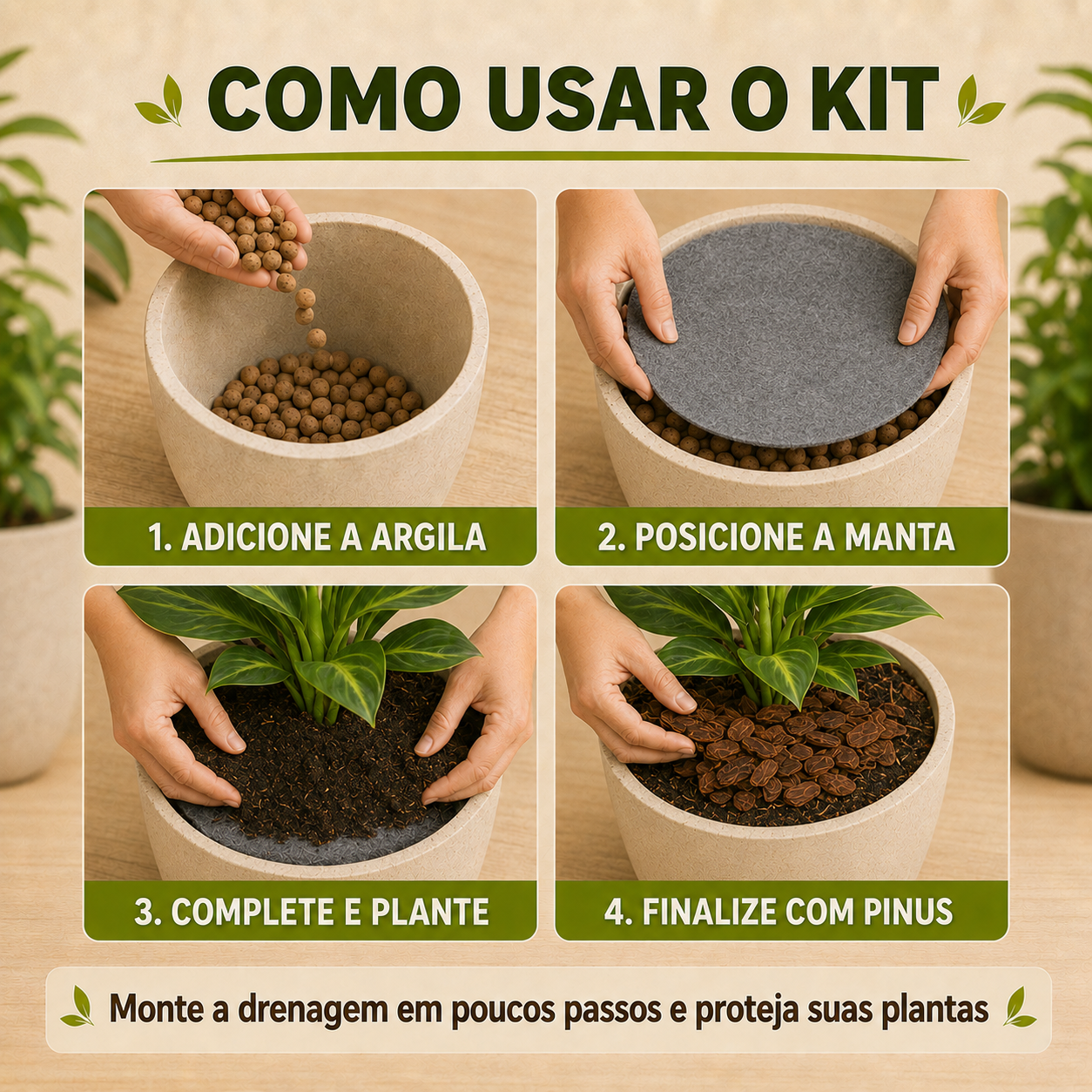 COMO USAR O KIT

1. ADICIONE A ARGILA

2. POSICIONE A MANTA

3. COMPLETE E PLANTE

4. FINALIZE COM PINUS

Monte a drenagem em poucos passos e proteja suas plantas